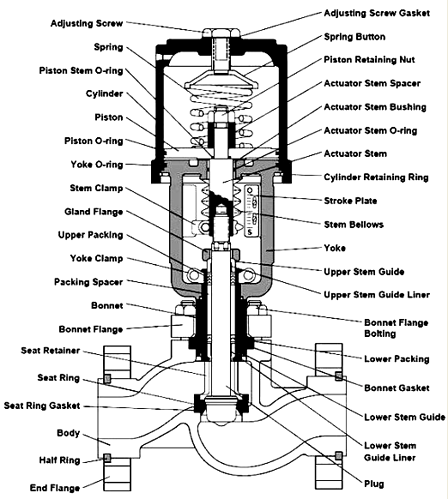 Adjusting Screw
Spring
Piston Stem O-ring
Cylinder
Piston
Piston O-ring
Yoke O-ring
Stem Clamp
Gland Flange
Upper Packing
Yoke Clamp
Packing Spacer
Bonnet
Bonnet Flange
Seat Retainer
Seat Ring
Seat Ring Gasket
Body
Half Ring
End Flange

Adjusting Screw Gasket
Spring Button
Piston Retaining Nut
Actuator Stem Spacer
Actuator Stem Bushing
Actuator Stem O-ring
Actuator Stem
Cylinder Retaining Ring
Stroke Plate
Stem Bellows
Yoke
Upper Stem Guide
Upper Stem Guide Liner
Bonnet Flange Bolting
Lower Packing
Bonnet Gasket
Lower Stem Guide
Lower Stem Guide Liner
Plug

O
S